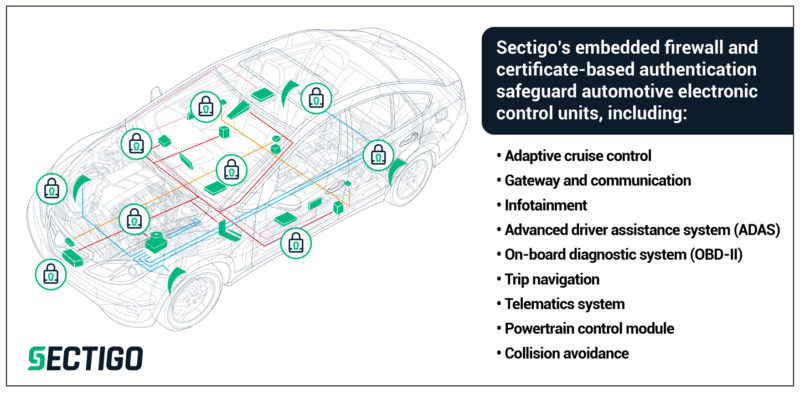 Sectigo's embedded firewall and certificate-based authentication safeguard automotive electronic control units, including:

• Adaptive cruise control
• Gateway and communication
• Infotainment
• Advanced driver assistance system (ADAS)
• On-board diagnostic system (OBD-II)
• Trip navigation
• Telematics system
• Powertrain control module
• Collision avoidance

SECTIGO