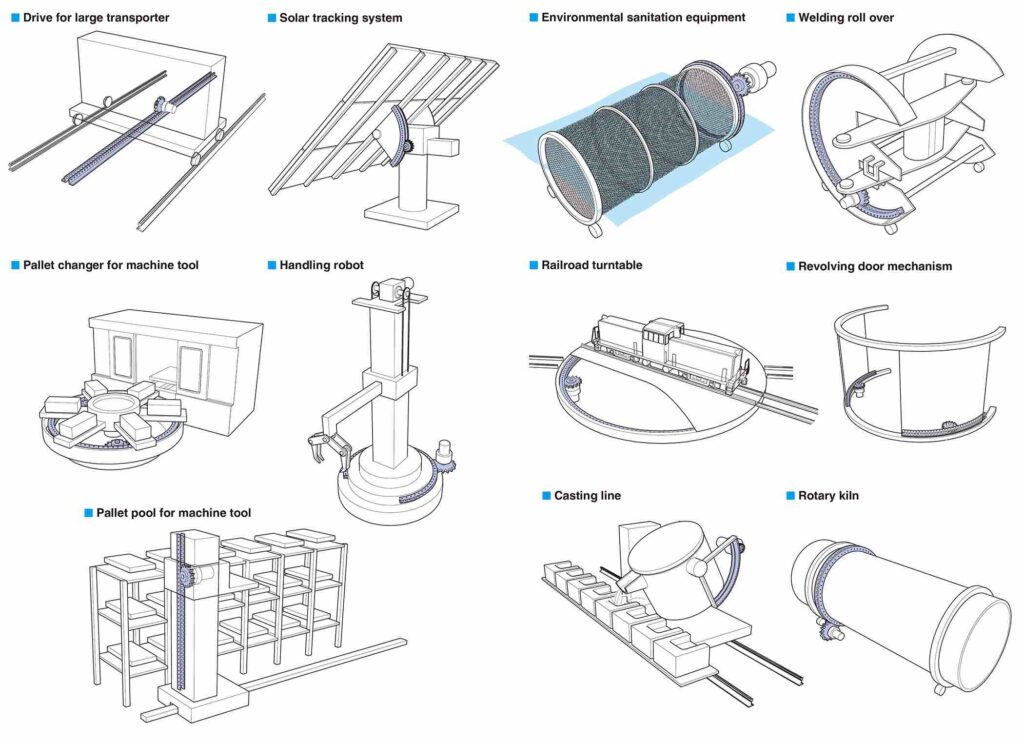 Drive for large transporter

Solar tracking system

Environmental sanitation equipment

Welding roll over

Pallet changer for machine tool

Handling robot

Railroad turntable

Revolving door mechanism

Pallet pool for machine tool

Casting line

Rotary kiln