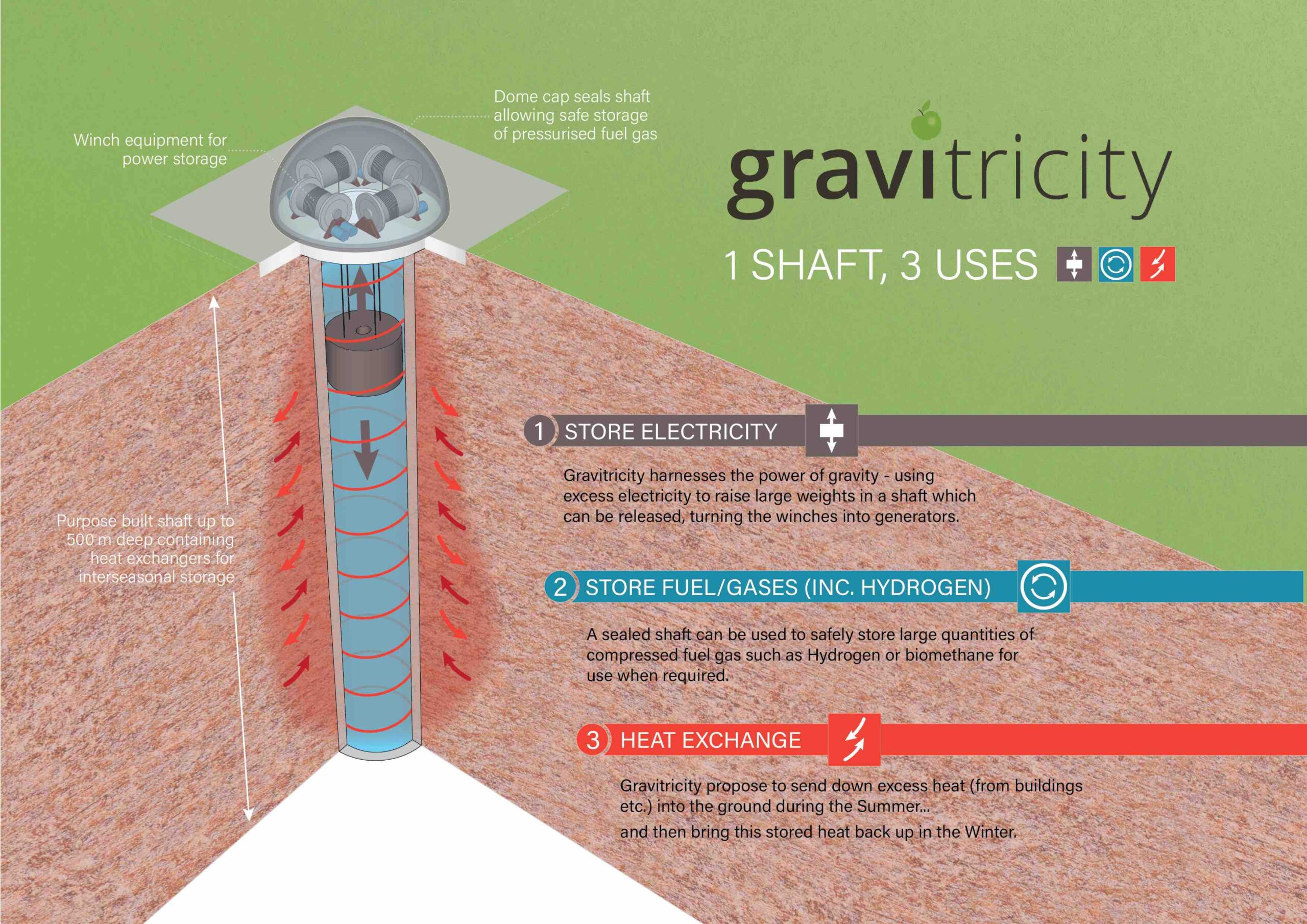 Winch equipment for power storage

Dome cap seals shaft allowing safe storage of pressurised fuel gas

gravitricity

1 SHAFT, 3 USES

Purpose built shaft up to 500 m deep containing heat exchangers for interseasonal storage

1 STORE ELECTRICITY

Gravitricity harnesses the power of gravity - using excess electricity to raise large weights in a shaft which can be released, turning the winches into generators.

2 STORE FUEL/GASES (INC. HYDROGEN)

A sealed shaft can be used to safely store large quantities of compressed fuel gas such as Hydrogen or biomethane for use when required.

3 HEAT EXCHANGE

Gravitricity propose to send down excess heat (from buildings etc.) into the ground during the Summer...

and then bring this stored heat back up in the Winter.