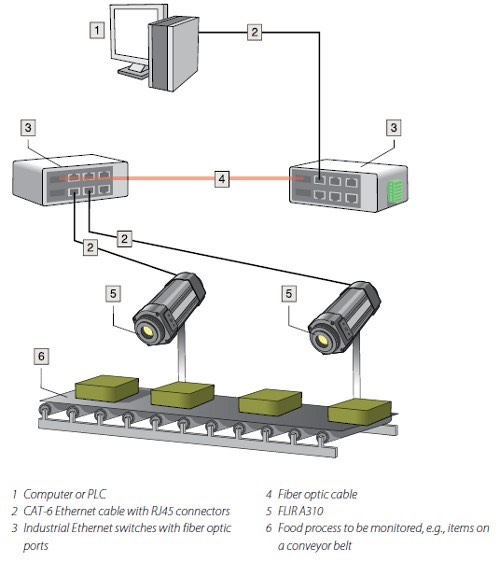 1

2

3

3

4

2

2

5

5

6

1 Computer or PLC
2 CAT-6 Ethernet cable with RJ45 connectors
3 Industrial Ethernet switches with fiber optic ports

4 Fiber optic cable
5 FLIR A310
6 Food process to be monitored, e.g., items on a conveyor belt