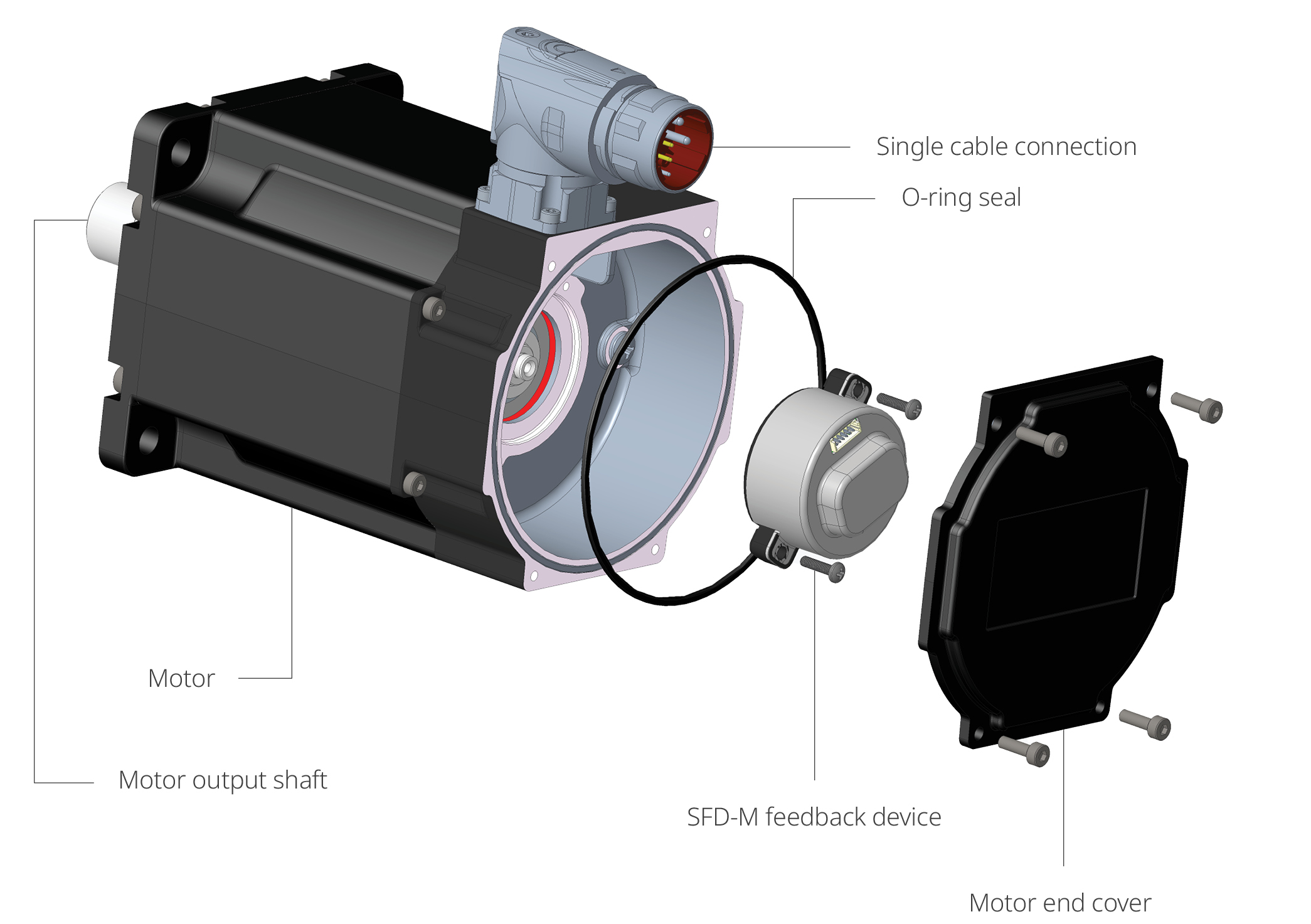 Single cable connection

O-ring seal

Motor

Motor output shaft

SFD-M feedback device

Motor end cover